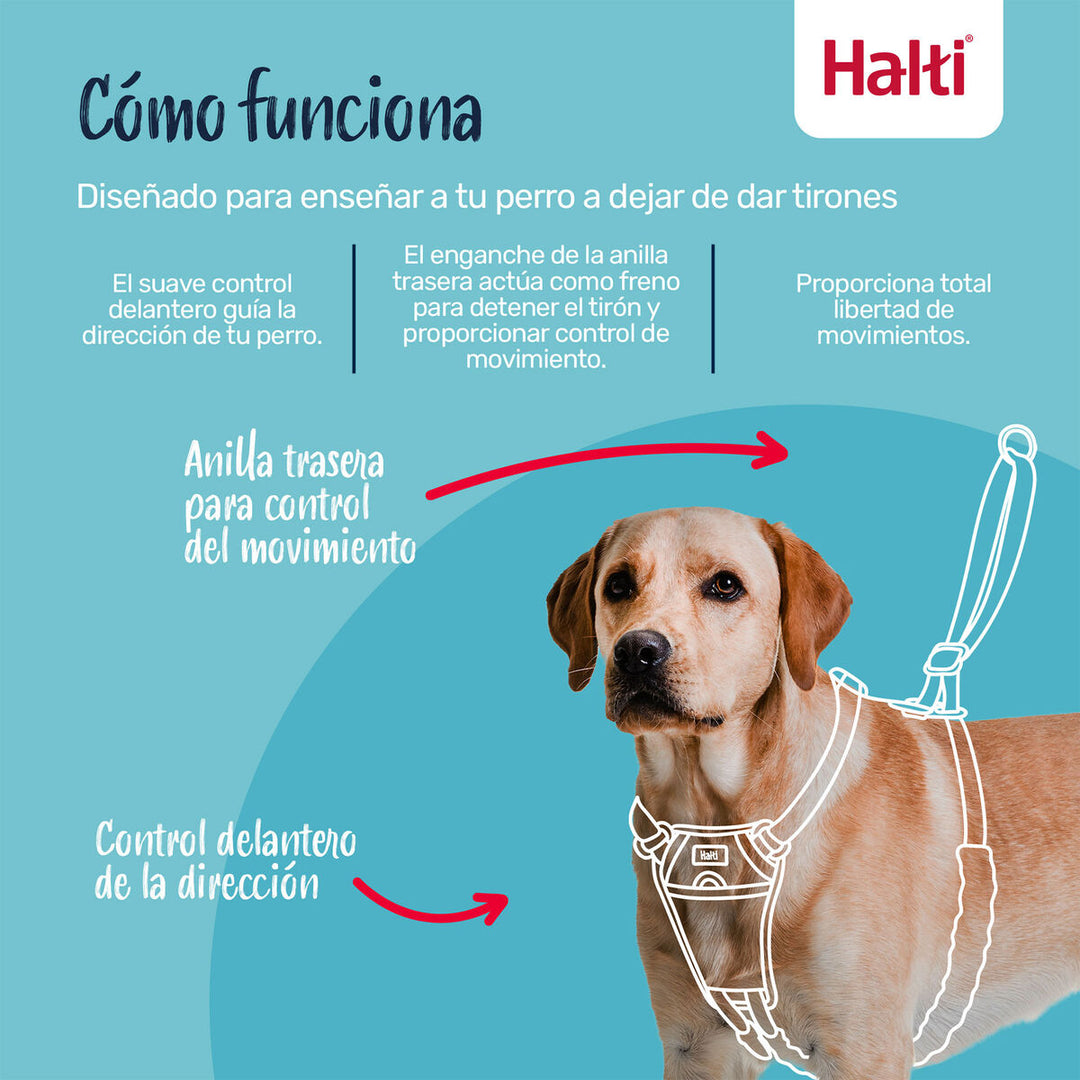 Halti®

Cómo funciona

Diseñado para enseñar a tu perro a dejar de dar tirones

El suave control delantero guía la dirección de tu perro.

El enganche de la anilla trasera actúa como freno para detener el tirón y proporcionar control de movimiento.

Proporciona total libertad de movimientos.

Anilla trasera para control del movimiento

Control delantero de la dirección

Halti