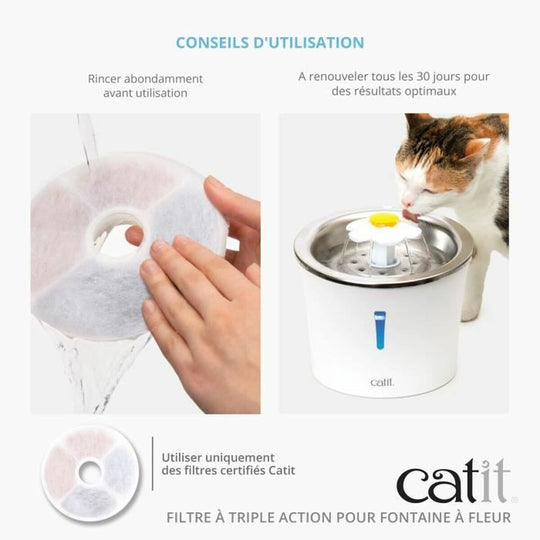 CONSEILS D'UTILISATION

Rincer abondamment avant utilisation

A renouveler tous les 30 jours pour des résultats optimaux

catit

Utiliser uniquement des filtres certifiés Catit

catit

FILTRE À TRIPLE ACTION POUR FONTAINE À FLEUR